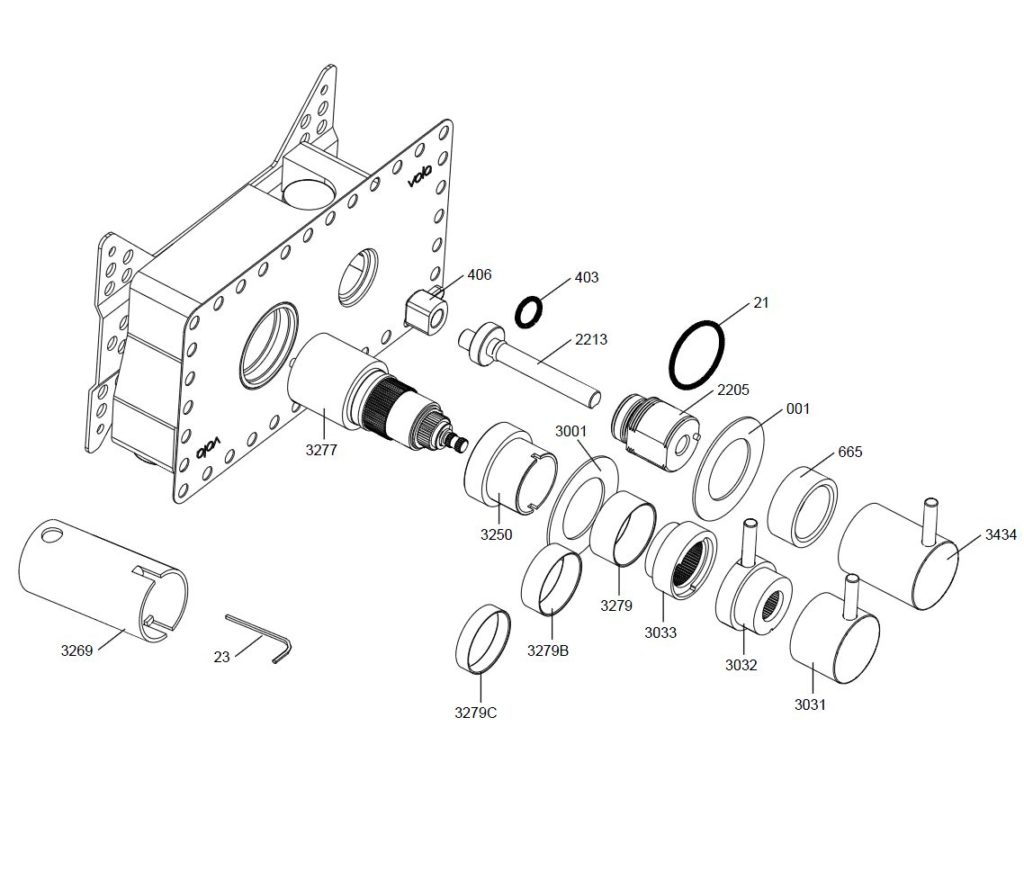 vola
vola
406
403
21
2213
2205
001
3277
3001
665
3250
3434
3279
3033
3269
23
3279B
3032
3031
3279C